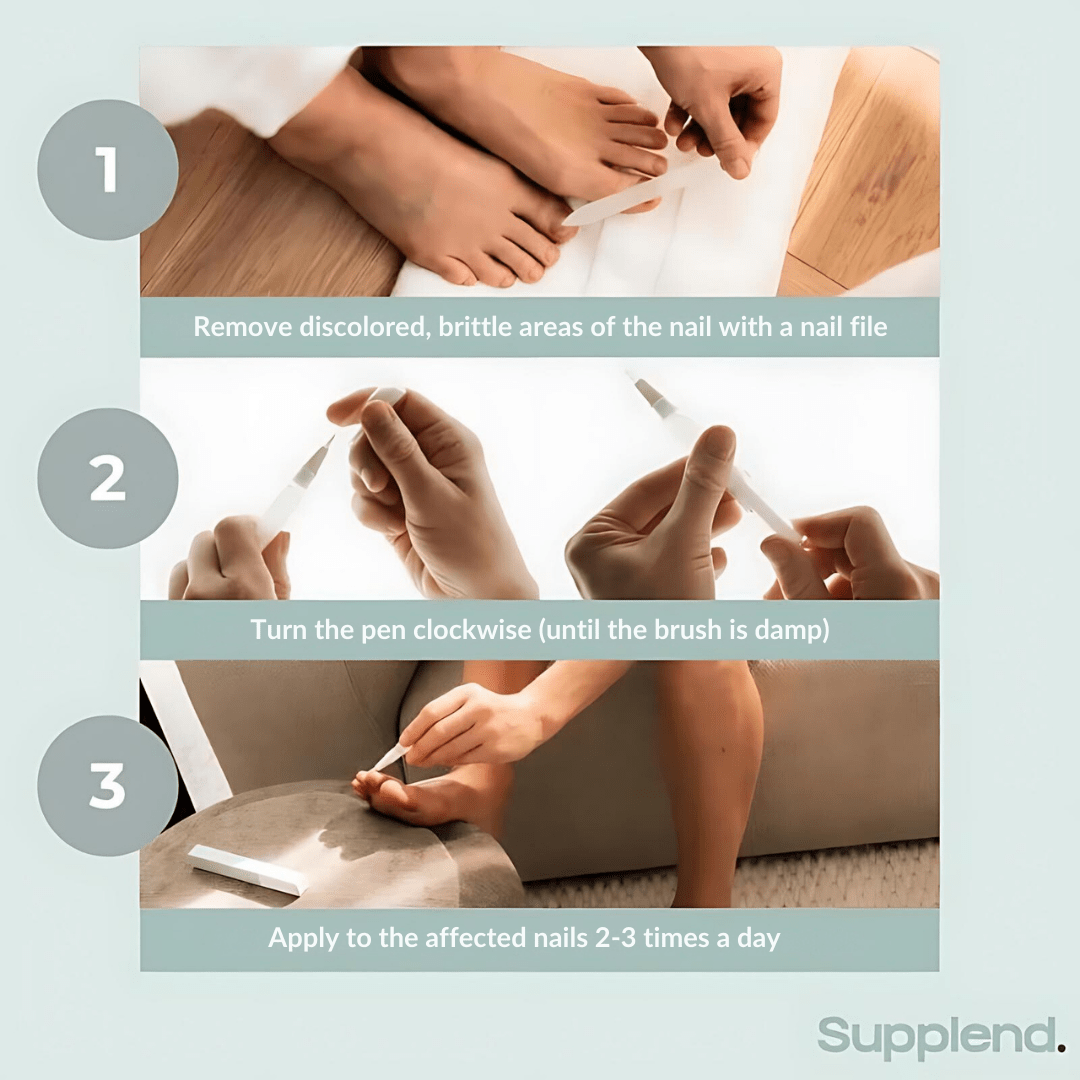 1

Remove discolored, brittle areas of the nail with a nail file

2

Turn the pen clockwise (until the brush is damp)

3

Apply to the affected nails 2-3 times a day

Supplend.